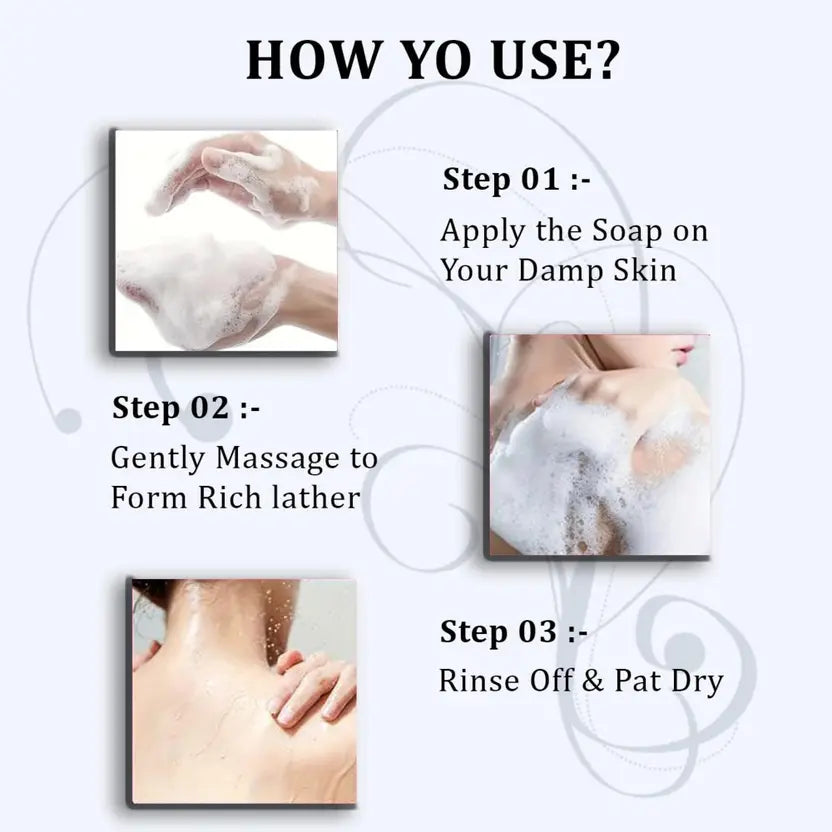 HOW YO USE?

Step 01 :-

Apply the Soap on Your Damp Skin

Step 02 :-

Gently Massage to Form Rich lather

Step 03 :-

Rinse Off & Pat Dry