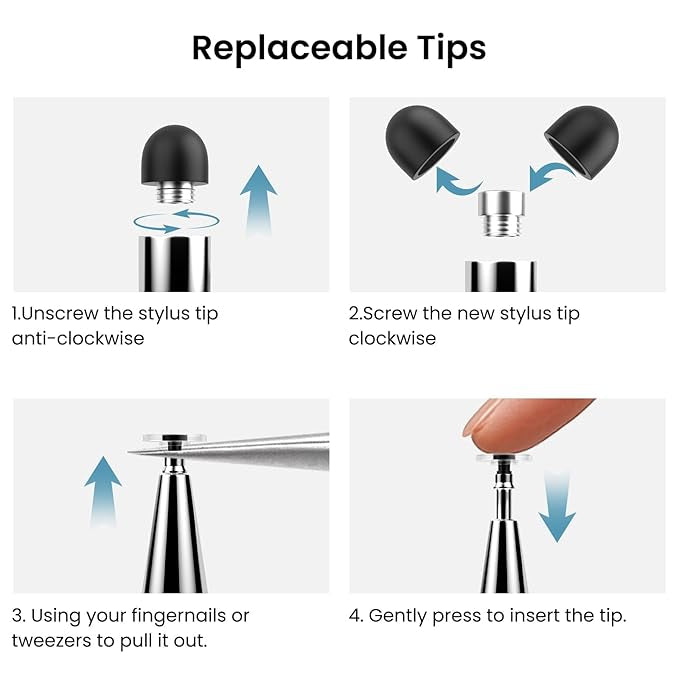 Replaceable Tips

1.Unscrew the stylus tip anti-clockwise

2.Screw the new stylus tip clockwise

3. Using your fingernails or tweezers to pull it out.

4. Gently press to insert the tip.